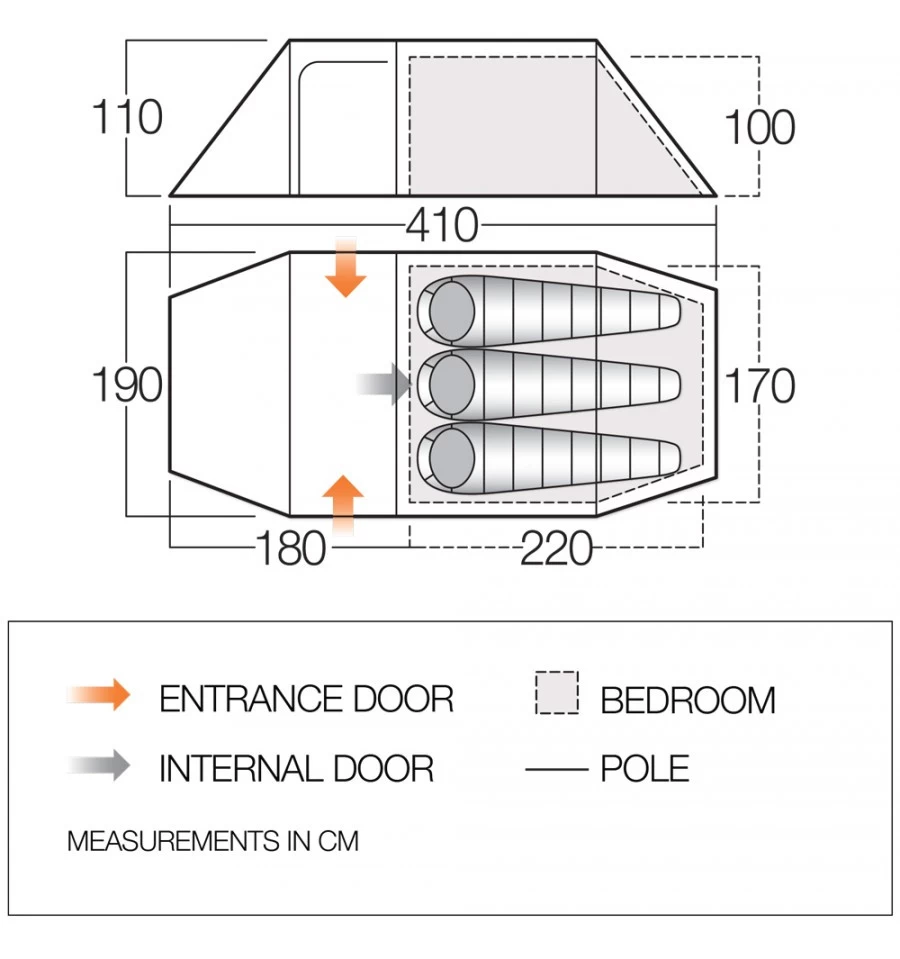 110

100

410

190

170

180

220

ENTRANCE DOOR

BEDROOM

INTERNAL DOOR

POLE

MEASUREMENTS IN CM